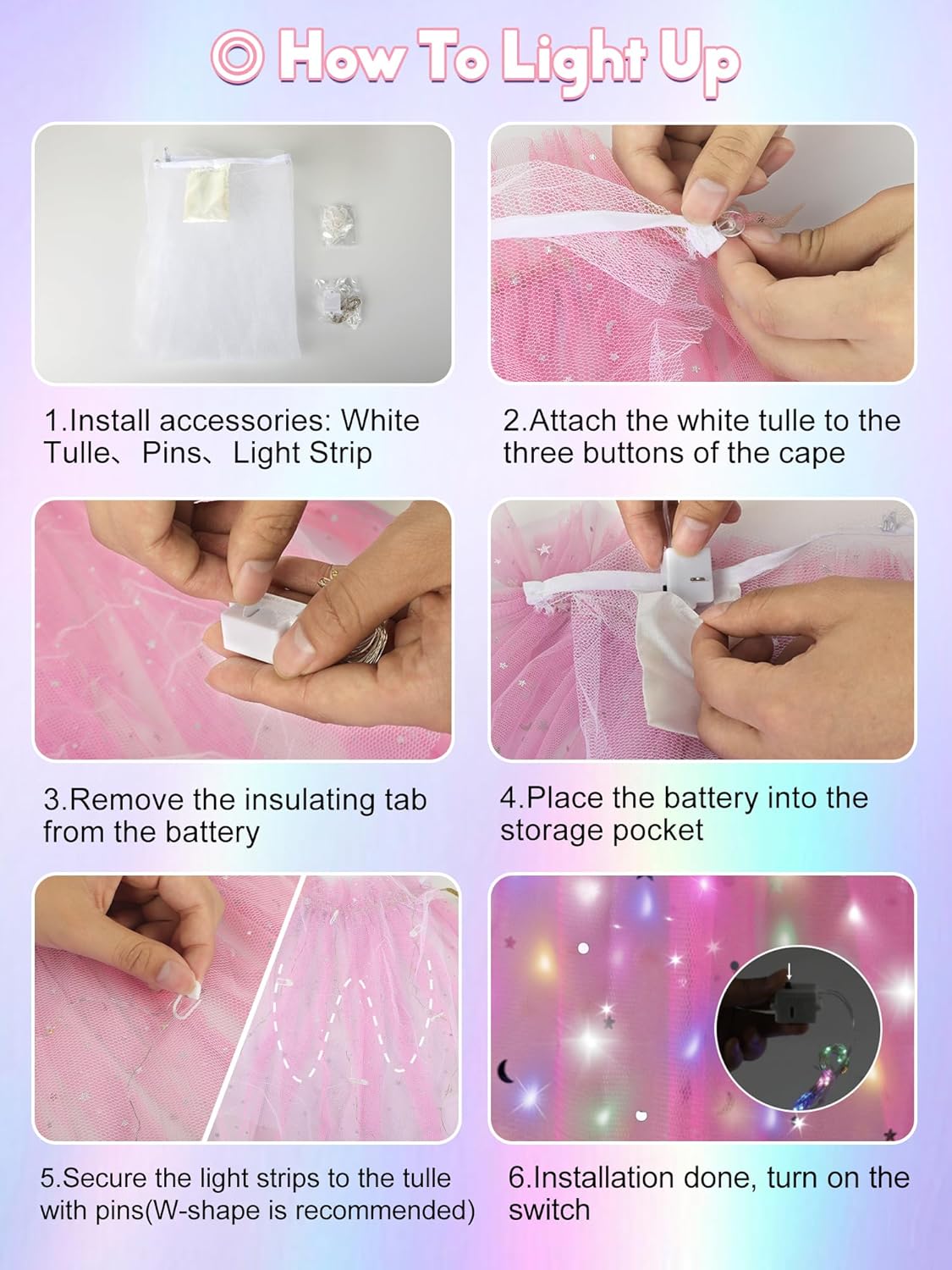 How To Light Up

1.Install accessories: White Tulle、Pins、Light Strip

2.Attach the white tulle to the three buttons of the cape

3.Remove the insulating tab from the battery

4.Place the battery into the storage pocket

5.Secure the light strips to the tulle with pins(W-shape is recommended)

6.Installation done, turn on the switch